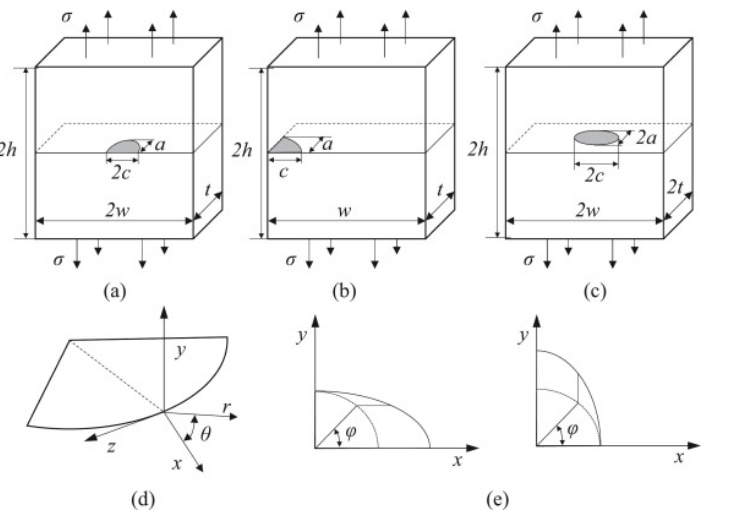 $\sigma$
$2h$
$a$
$2c$
$t$
$2w$
$\sigma$
(a)

$\sigma$
$2h$
$a$
$c$
$t$
$w$
$\sigma$
(b)

$\sigma$
$2h$
$2a$
$2c$
$2t$
$2w$
$\sigma$
(c)

$y$
$r$
$\theta$
$z$
$x$
(d)

$y$
$\varphi$
$x$
$y$
$\varphi$
$x$
(e)